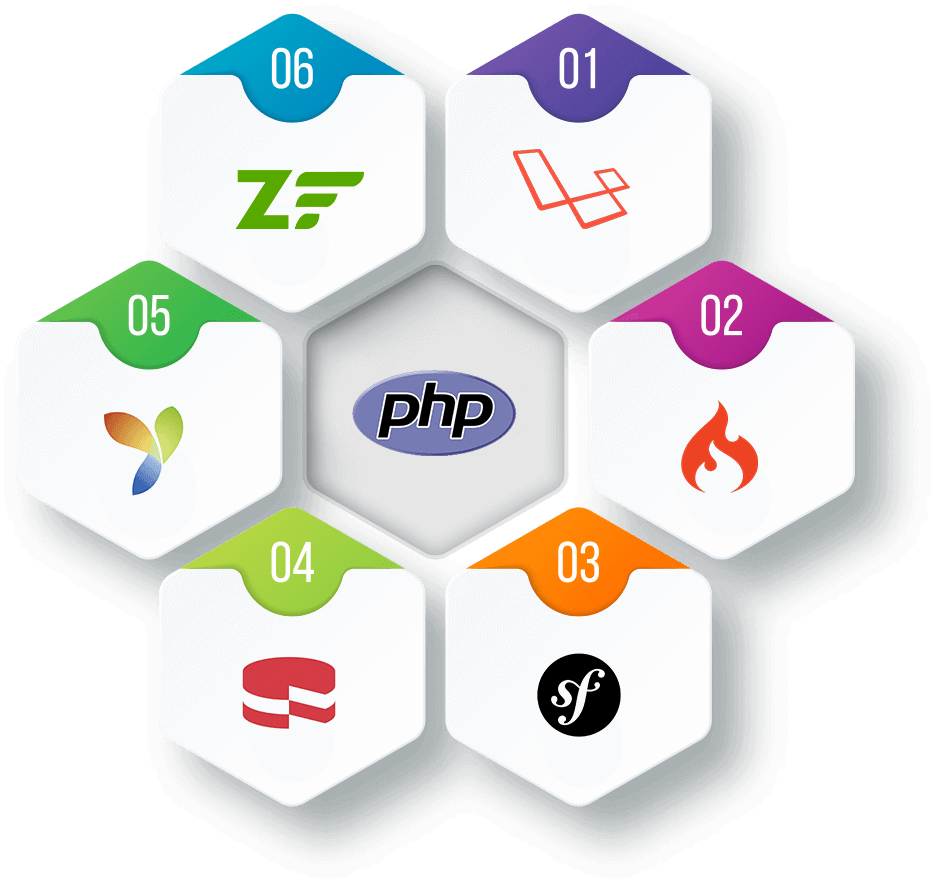 06

ZF

01

05

php

02

04

03

sf